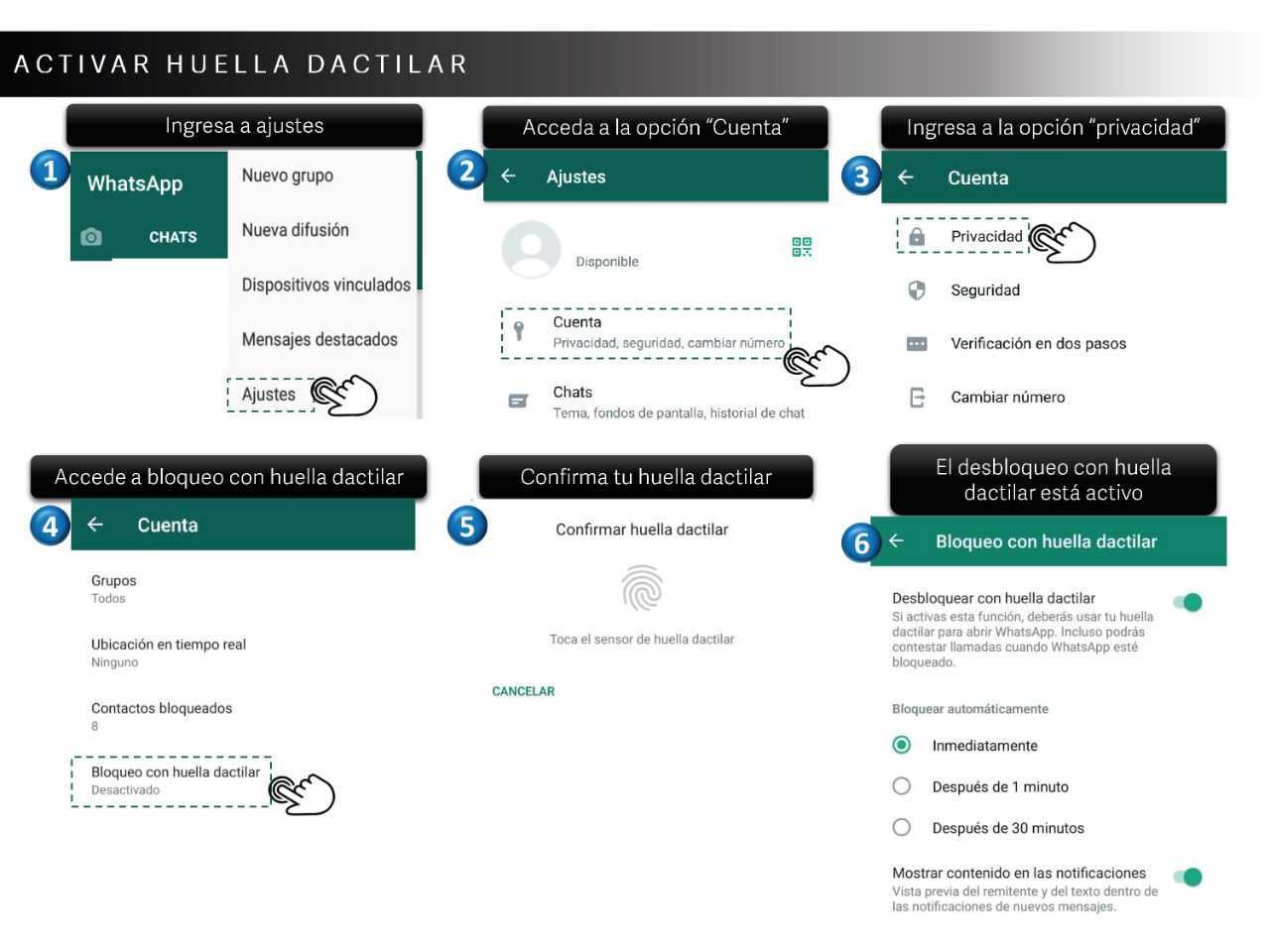 ACTIVAR HUELLA DACTILAR

Ingresa a ajustes

1

WhatsApp

CHATS

Nuevo grupo

Nueva difusión

Dispositivos vinculados

Mensajes destacados

Ajustes

Acceda a la opción "Cuenta"

2

← Ajustes

Disponible

Cuenta
Privacidad, seguridad, cambiar número

Chats
Tema, fondos de pantalla, historial de chat

Ingresa a la opción "privacidad"

3

← Cuenta

Privacidad

Seguridad

Verificación en dos pasos

Cambiar número

Accede a bloqueo con huella dactilar

4

← Cuenta

Grupos
Todos

Ubicación en tiempo real
Ninguno

Contactos bloqueados
8

Bloqueo con huella dactilar
Desactivado

Confirma tu huella dactilar

5

Confirmar huella dactilar

Toca el sensor de huella dactilar

CANCELAR

El desbloqueo con huella dactilar está activo

6

← Bloqueo con huella dactilar

Desbloquear con huella dactilar
Si activas esta función, deberás usar tu huella dactilar para abrir WhatsApp. Incluso podrás contestar llamadas cuando WhatsApp esté bloqueado.

Bloquear automáticamente

Inmediatamente

Después de 1 minuto

Después de 30 minutos

Mostrar contenido en las notificaciones
Vista previa del remitente y del texto dentro de las notificaciones de nuevos mensajes.